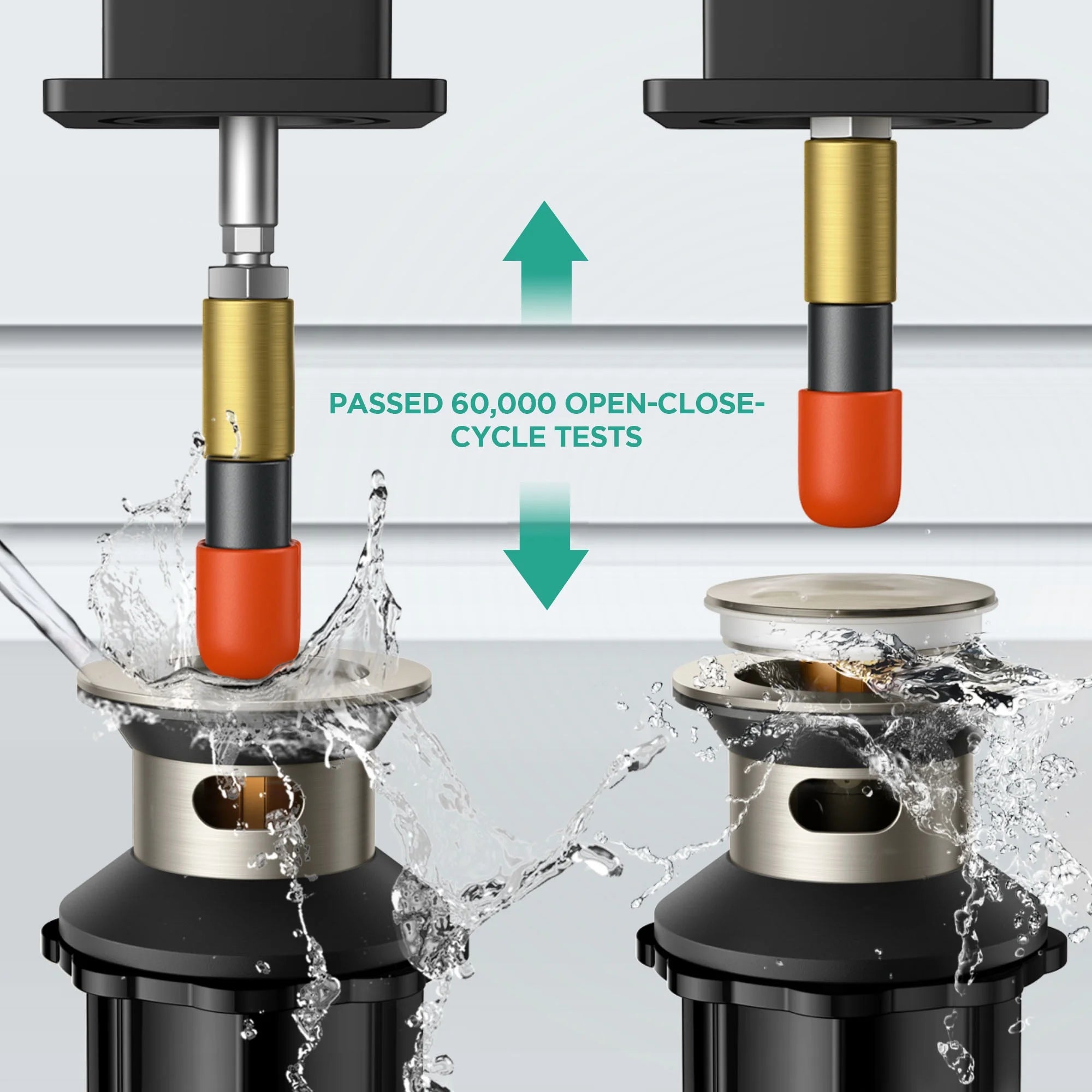 PASSED 60,000 OPEN-CLOSE-CYCLE TESTS