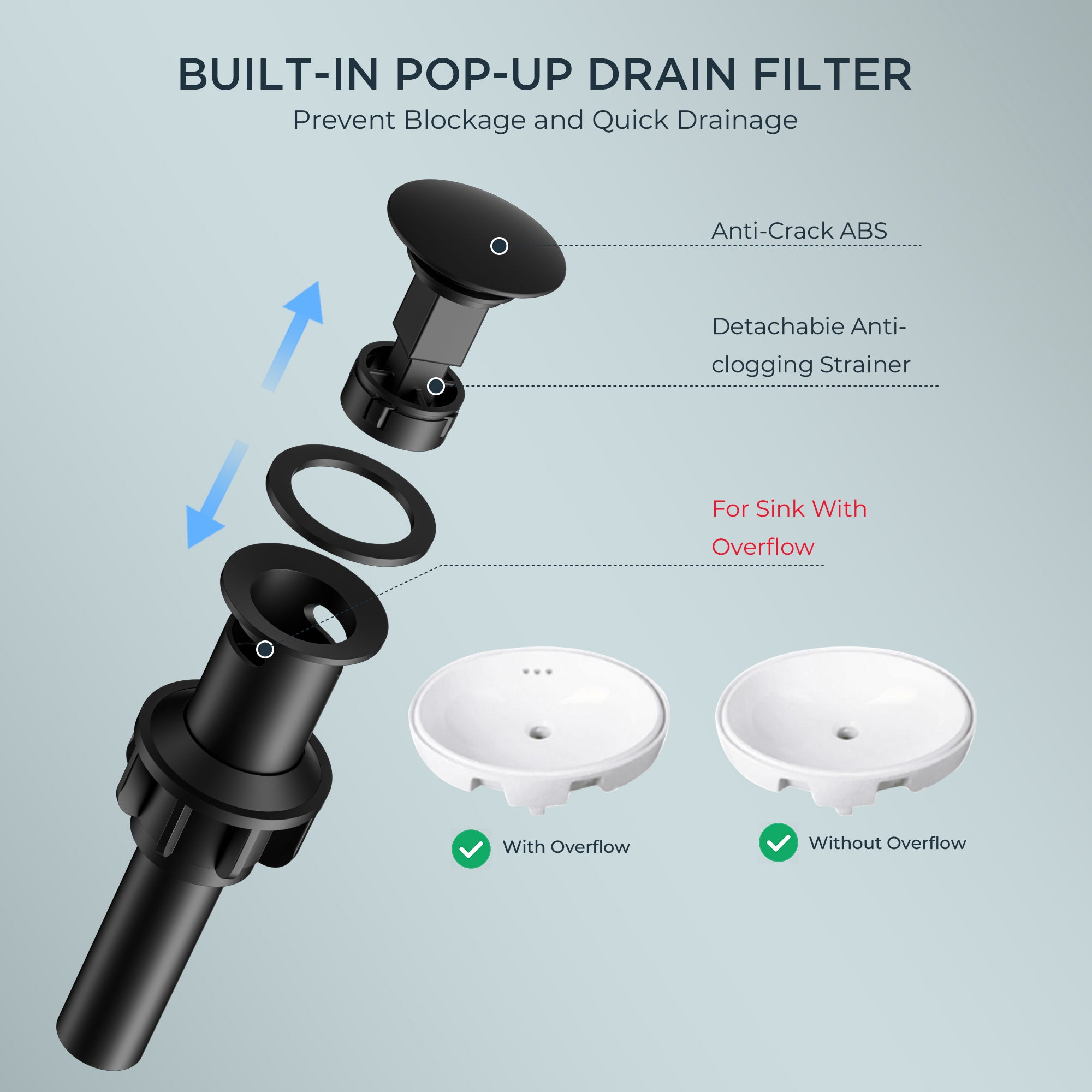 BUILT-IN POP-UP DRAIN FILTER
Prevent Blockage and Quick Drainage

Anti-Crack ABS

Detachabie Anti-clogging Strainer

For Sink With Overflow

With Overflow

Without Overflow