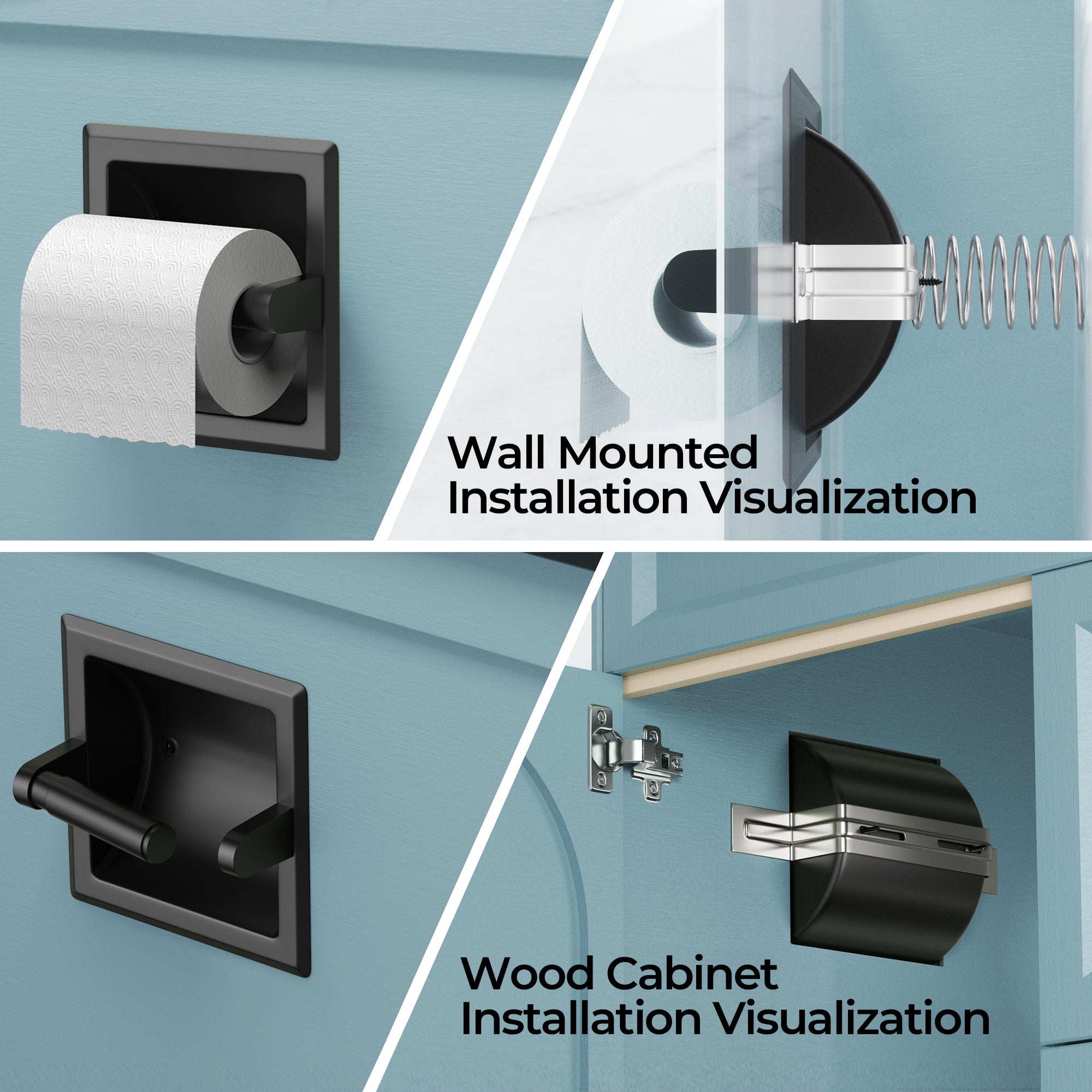 Wall Mounted
Installation Visualization

Wood Cabinet
Installation Visualization