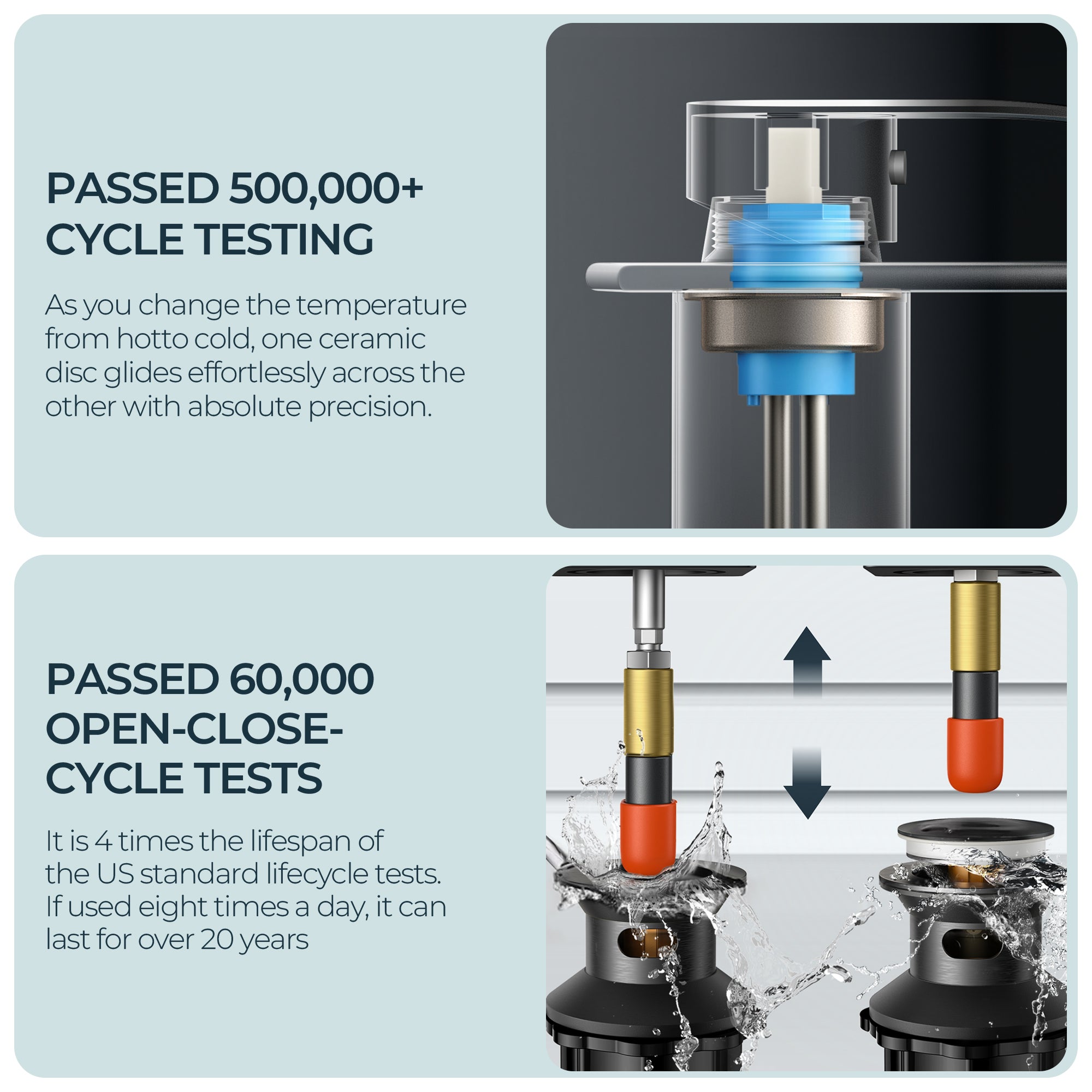 PASSED 500,000+ CYCLE TESTING

As you change the temperature from hotto cold, one ceramic disc glides effortlessly across the other with absolute precision.

PASSED 60,000 OPEN-CLOSE-CYCLE TESTS

It is 4 times the lifespan of the US standard lifecycle tests. If used eight times a day, it can last for over 20 years