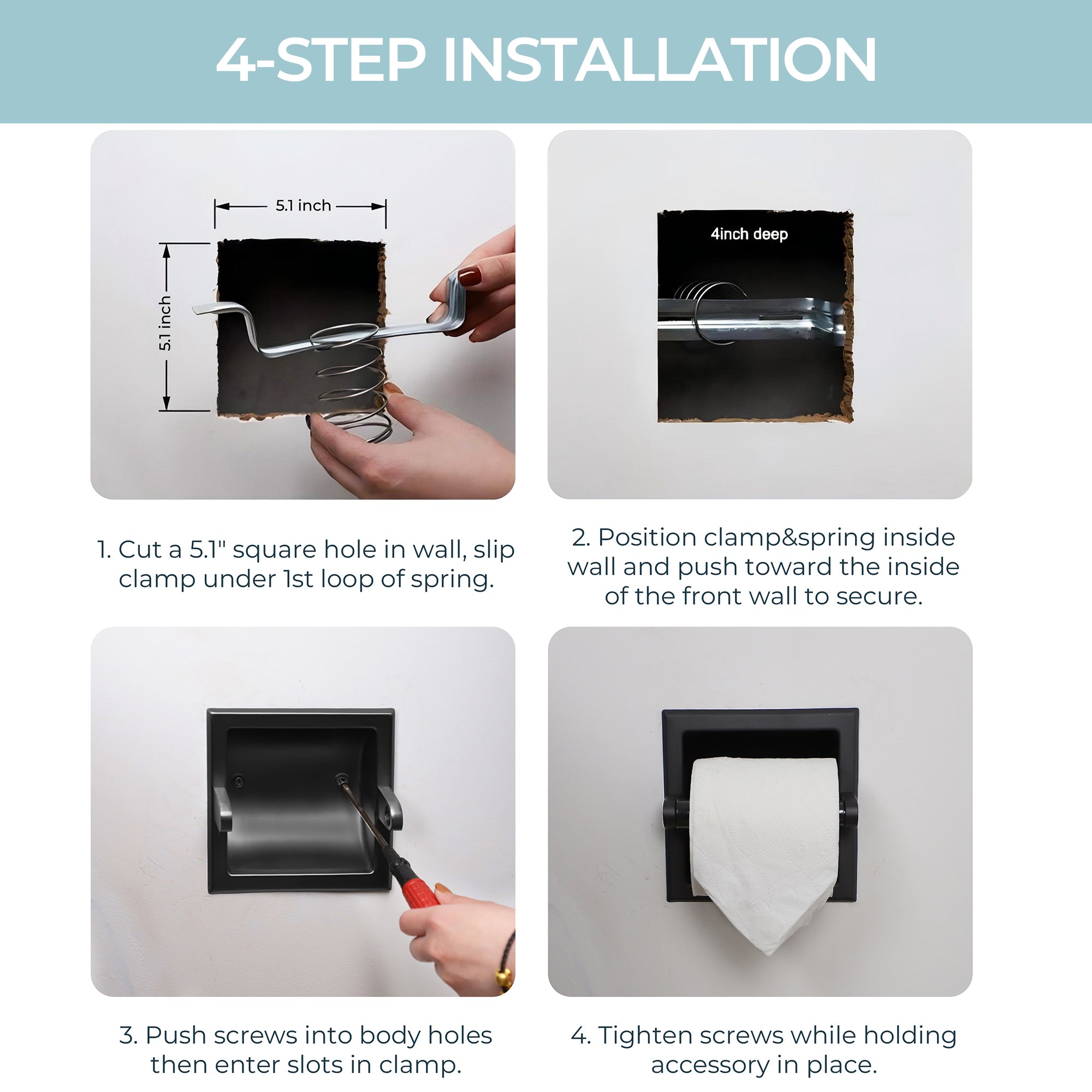 4-STEP INSTALLATION

5.1 inch

5.1 inch

4inch deep

1. Cut a 5.1" square hole in wall, slip clamp under 1st loop of spring.

2. Position clamp&spring inside wall and push toward the inside of the front wall to secure.

3. Push screws into body holes then enter slots in clamp.

4. Tighten screws while holding accessory in place.