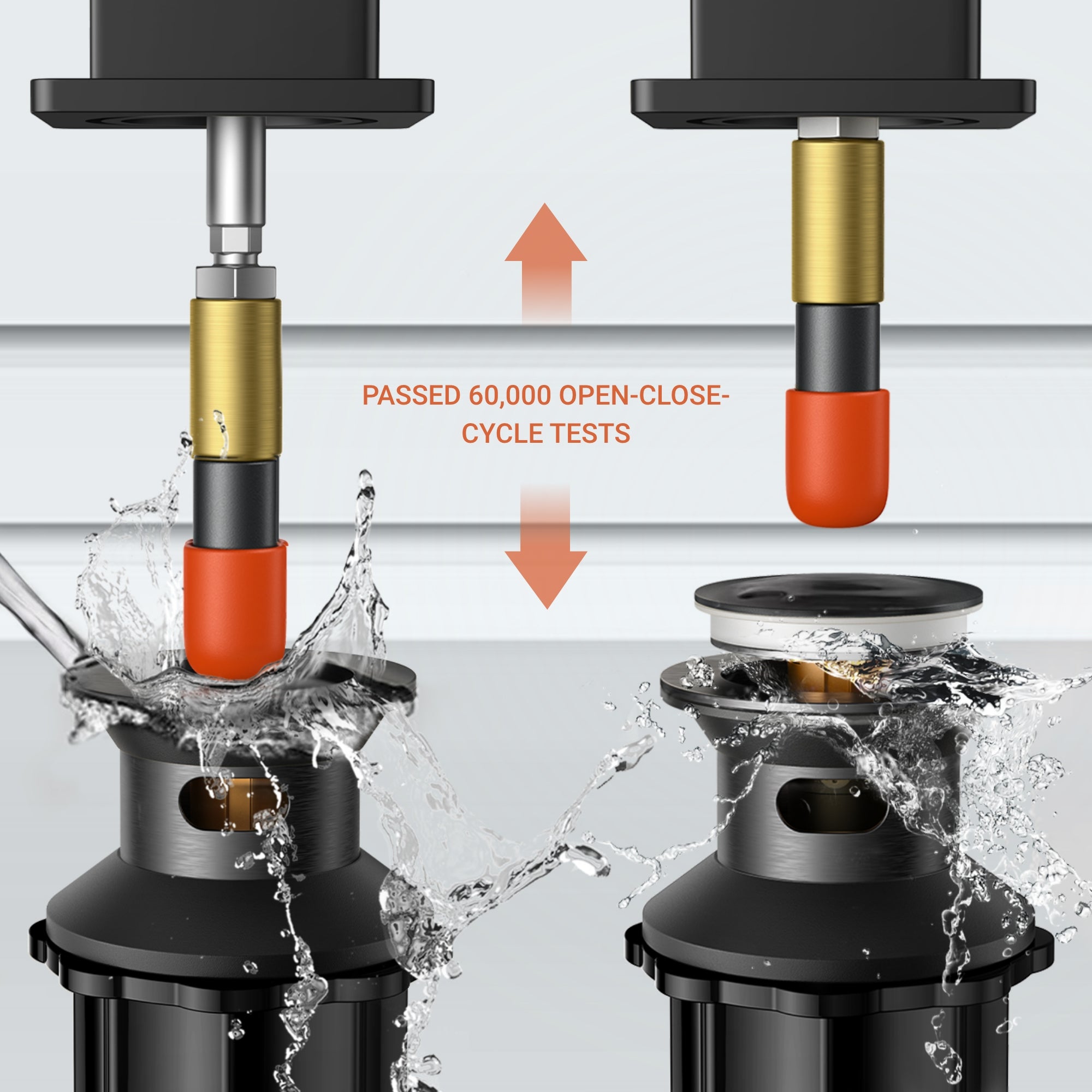 PASSED 60,000 OPEN-CLOSE-CYCLE TESTS