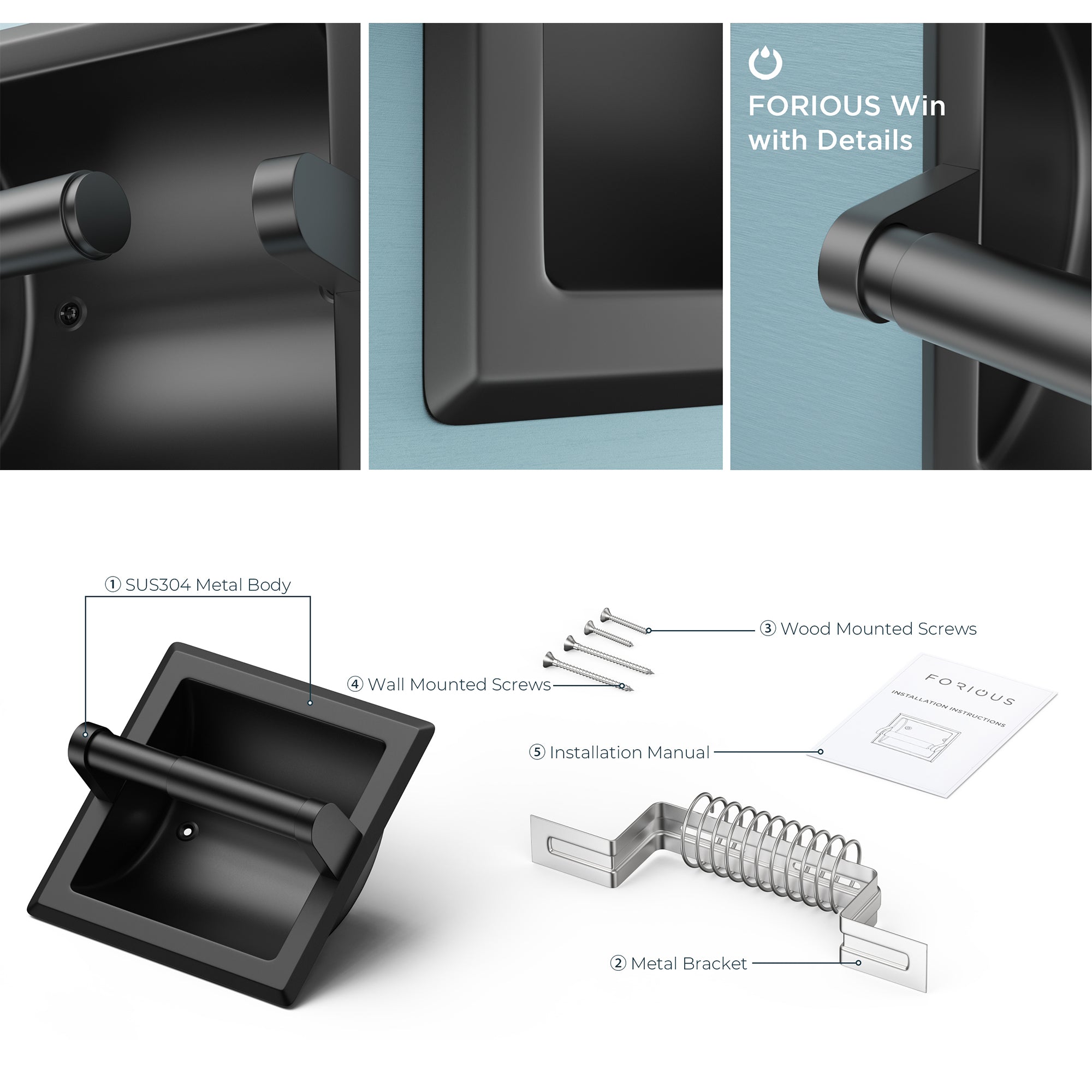 FORIOUS Win with Details

① SUS304 Metal Body

③ Wood Mounted Screws

④ Wall Mounted Screws

FORIOUS

INSTALLATION INSTRUCTIONS

⑤ Installation Manual

② Metal Bracket