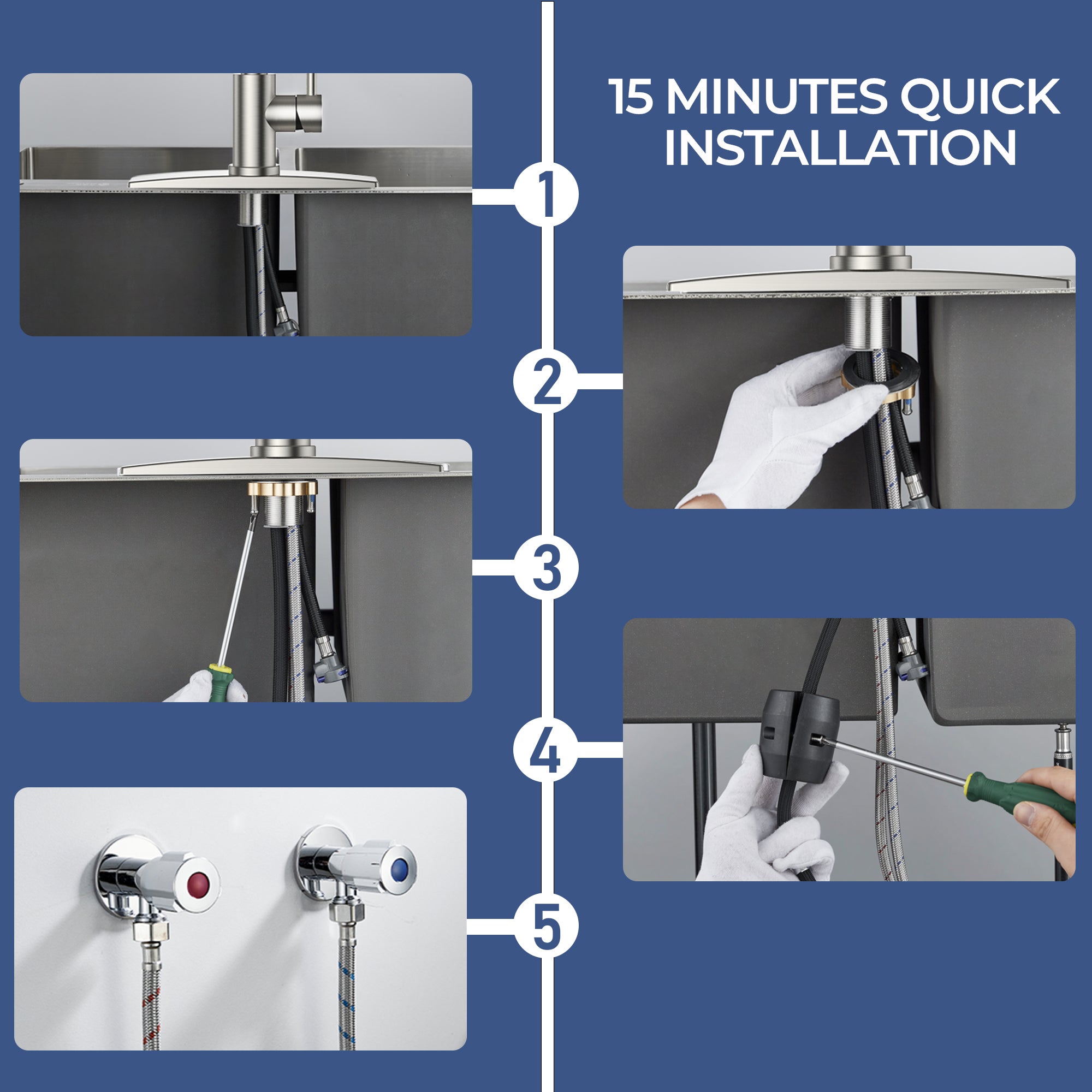 15 MINUTES QUICK INSTALLATION

1

2

3

4

5