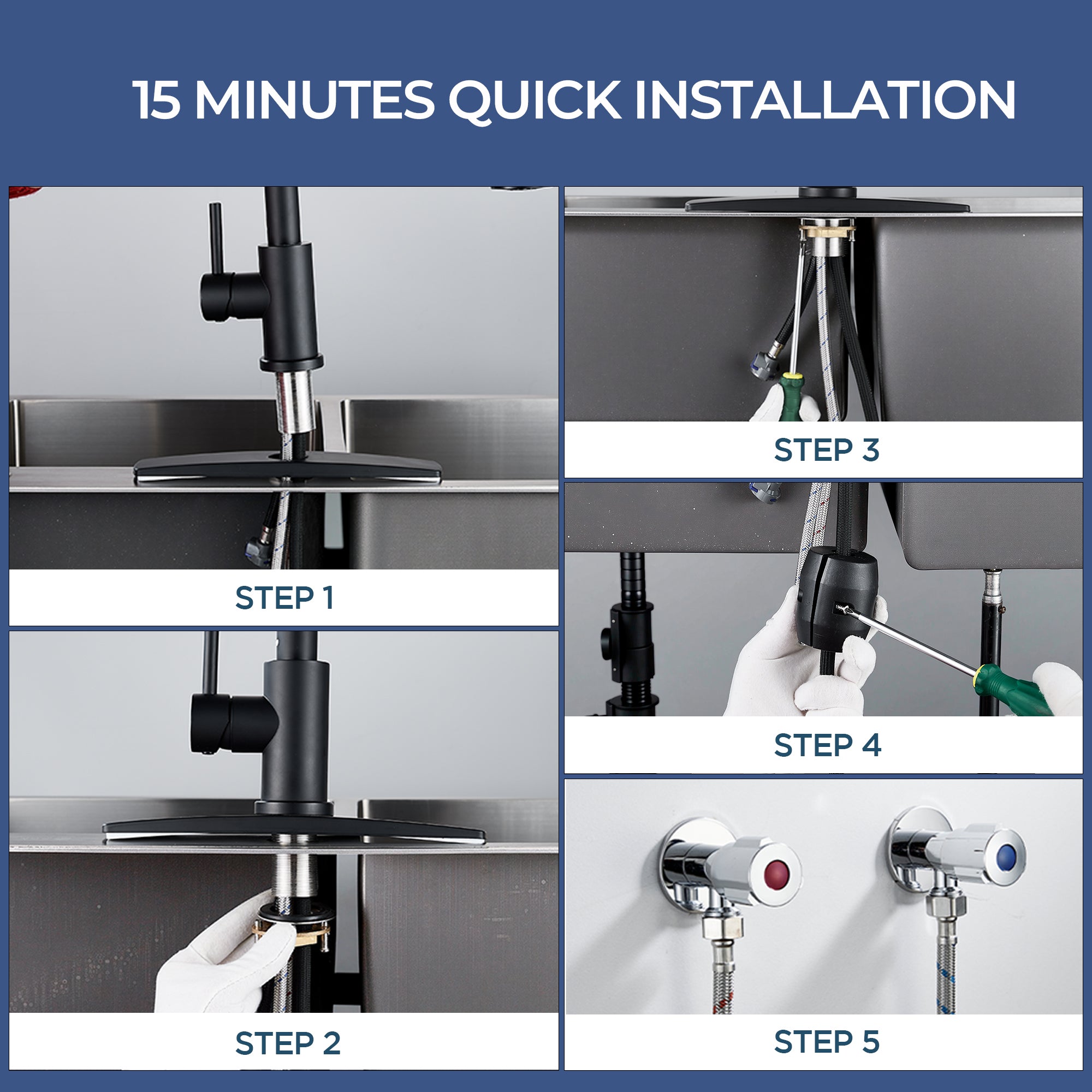 15 MINUTES QUICK INSTALLATION

STEP 1

STEP 2

STEP 3

STEP 4

STEP 5